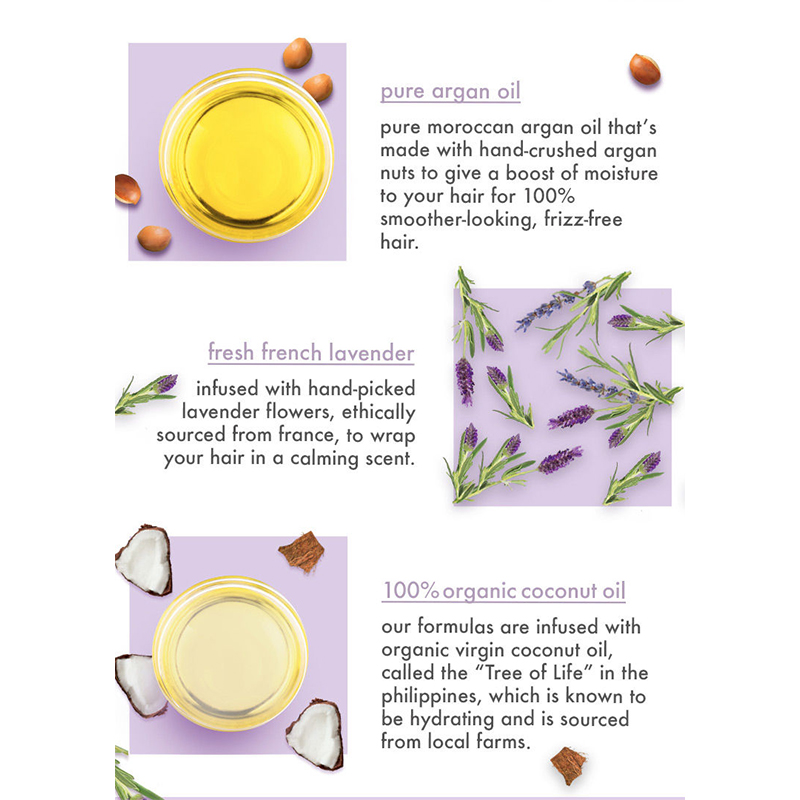 pure argan oil

pure moroccan argan oil that's made with hand-crushed argan nuts to give a boost of moisture to your hair for 100% smoother-looking, frizz-free hair.

fresh french lavender

infused with hand-picked lavender flowers, ethically sourced from france, to wrap your hair in a calming scent.

100% organic coconut oil

our formulas are infused with organic virgin coconut oil, called the "Tree of Life" in the philippines, which is known to be hydrating and is sourced from local farms.